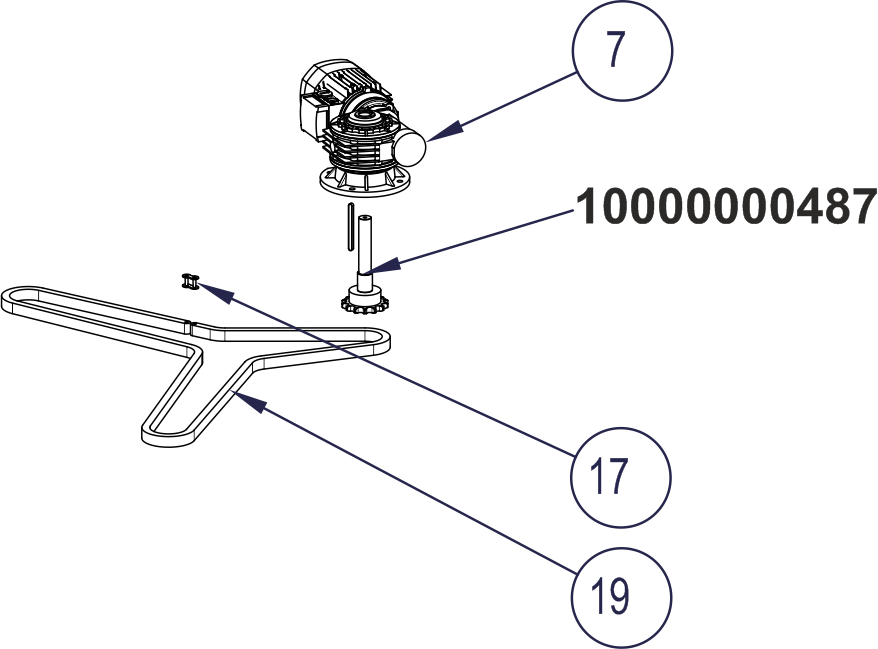 7

10000000487

17

19